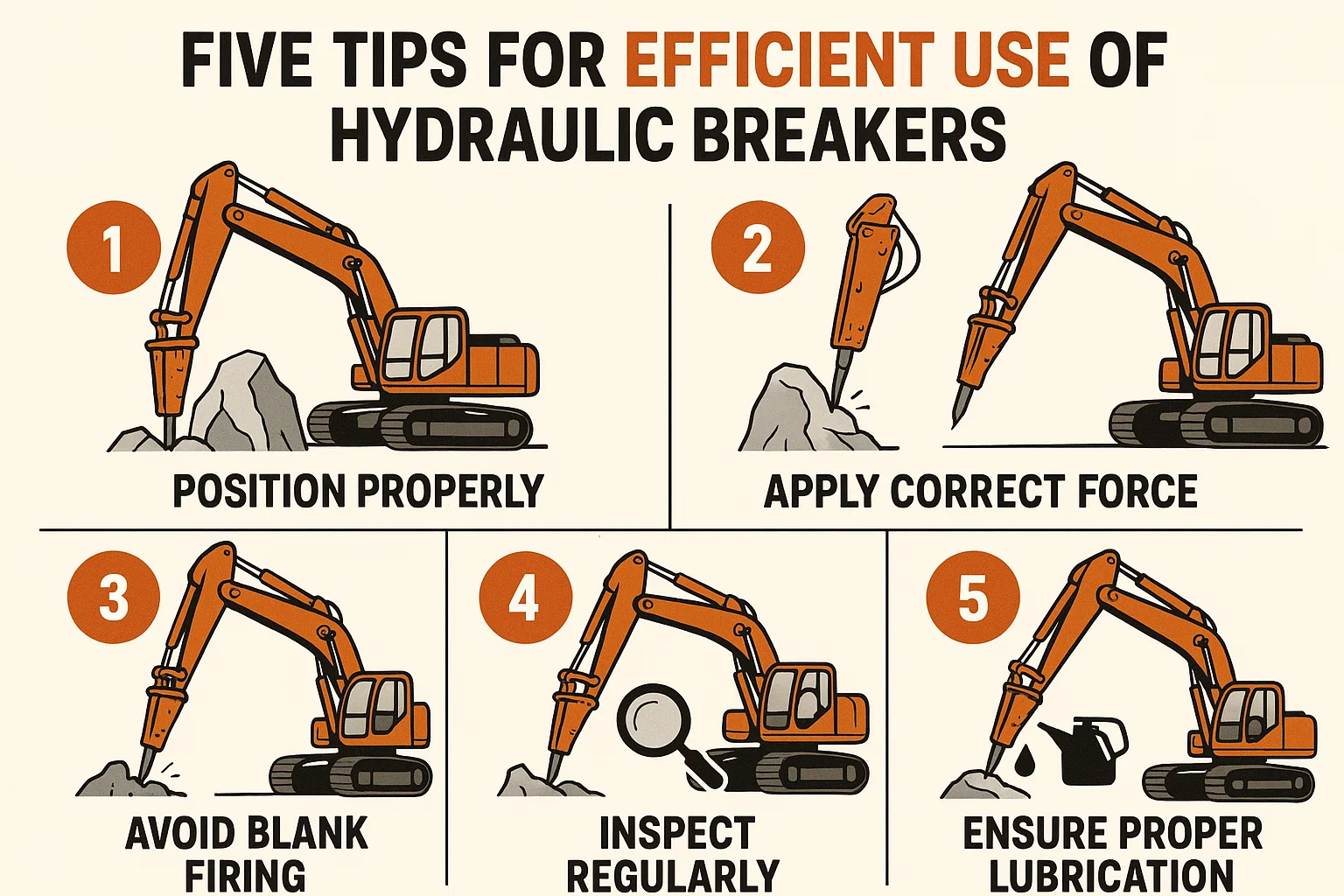 FIVE TIPS FOR EFFICIENT USE OF HYDRAULIC BREAKERS

1

POSITION PROPERLY

2

APPLY CORRECT FORCE

3

AVOID BLANK FIRING

4

INSPECT REGULARLY

5

ENSURE PROPER LUBRICATION