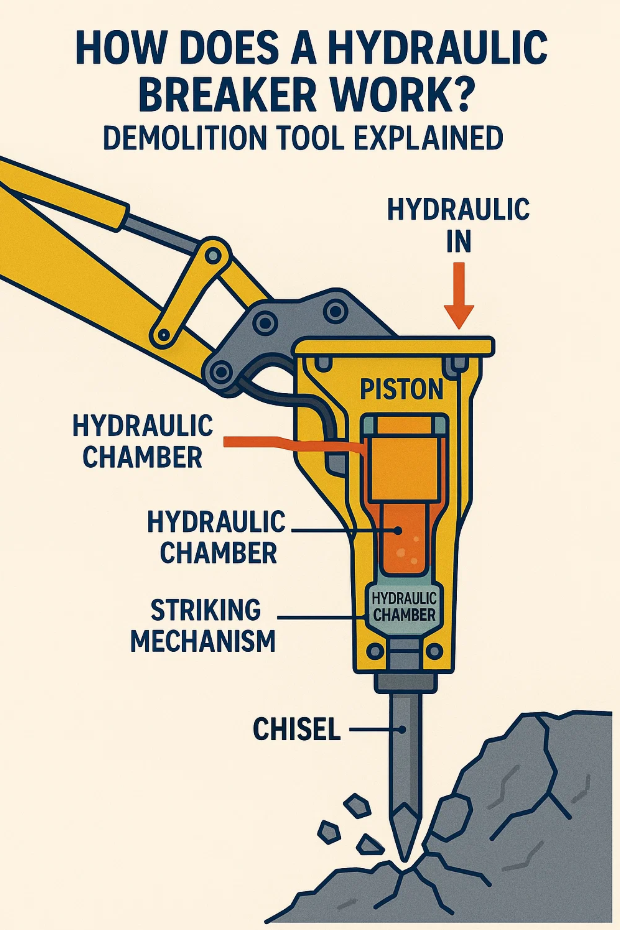 HOW DOES A HYDRAULIC BREAKER WORK?
DEMOLITION TOOL EXPLAINED

HYDRAULIC IN

PISTON

HYDRAULIC CHAMBER

HYDRAULIC CHAMBER

STRIKING MECHANISM

HYDRAULIC CHAMBER

CHISEL